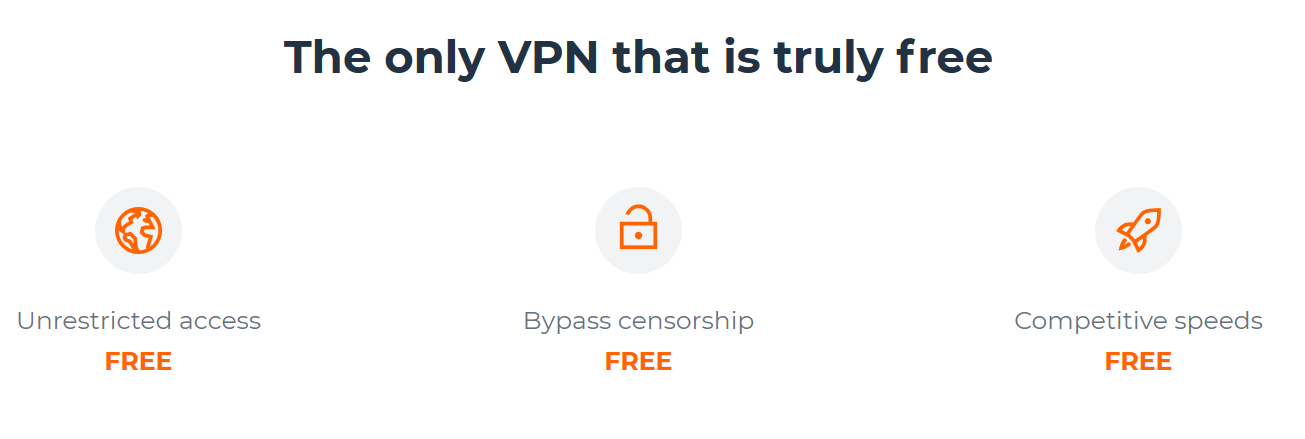 The only VPN that is truly free

Unrestricted access
FREE

Bypass censorship
FREE

Competitive speeds
FREE